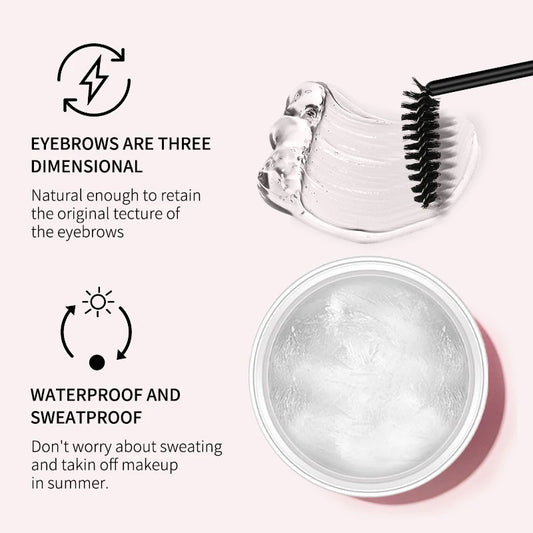 EYEBROWS ARE THREE DIMENSIONAL

Natural enough to retain the original tecture of the eyebrows

WATERPROOF AND SWEATPROOF

Don't worry about sweating and takin off makeup in summer.